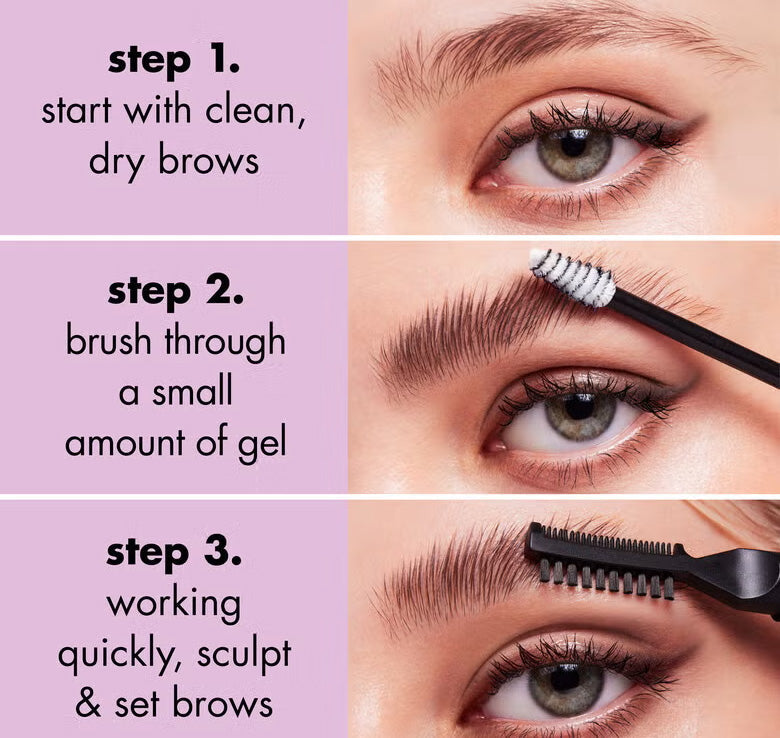 step 1.
start with clean, dry brows

step 2.
brush through a small amount of gel

step 3.
working quickly, sculpt & set brows