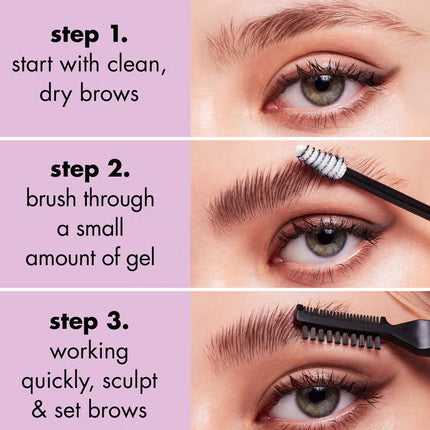 step 1.
start with clean, dry brows

step 2.
brush through a small amount of gel

step 3.
working quickly, sculpt & set brows